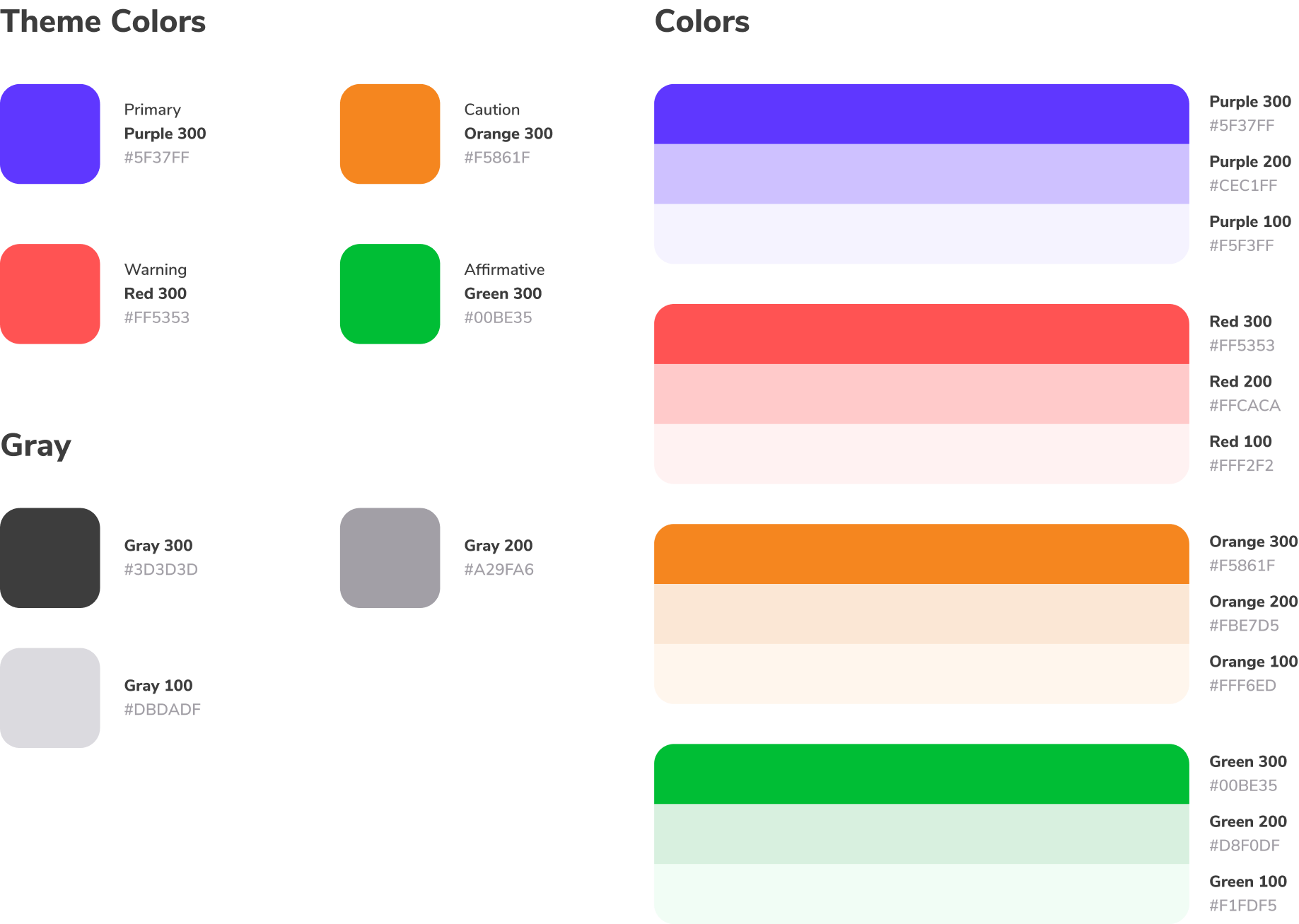 Theme Colors

Primary
Purple 300
#5F37FF

Caution
Orange 300
#F5861F

Warning
Red 300
#FF5353

Affirmative
Green 300
#00BE35

Gray

Gray 300
#3D3D3D

Gray 200
#A29FA6

Gray 100
#DBDADF

Colors

Purple 300
#5F37FF

Purple 200
#CEC1FF

Purple 100
#F5F3FF

Red 300
#FF5353

Red 200
#FFCACA

Red 100
#FFF2F2

Orange 300
#F5861F

Orange 200
#FBE7D5

Orange 100
#FFF6ED

Green 300
#00BE35

Green 200
#D8F0DF

Green 100
#F1FDF5